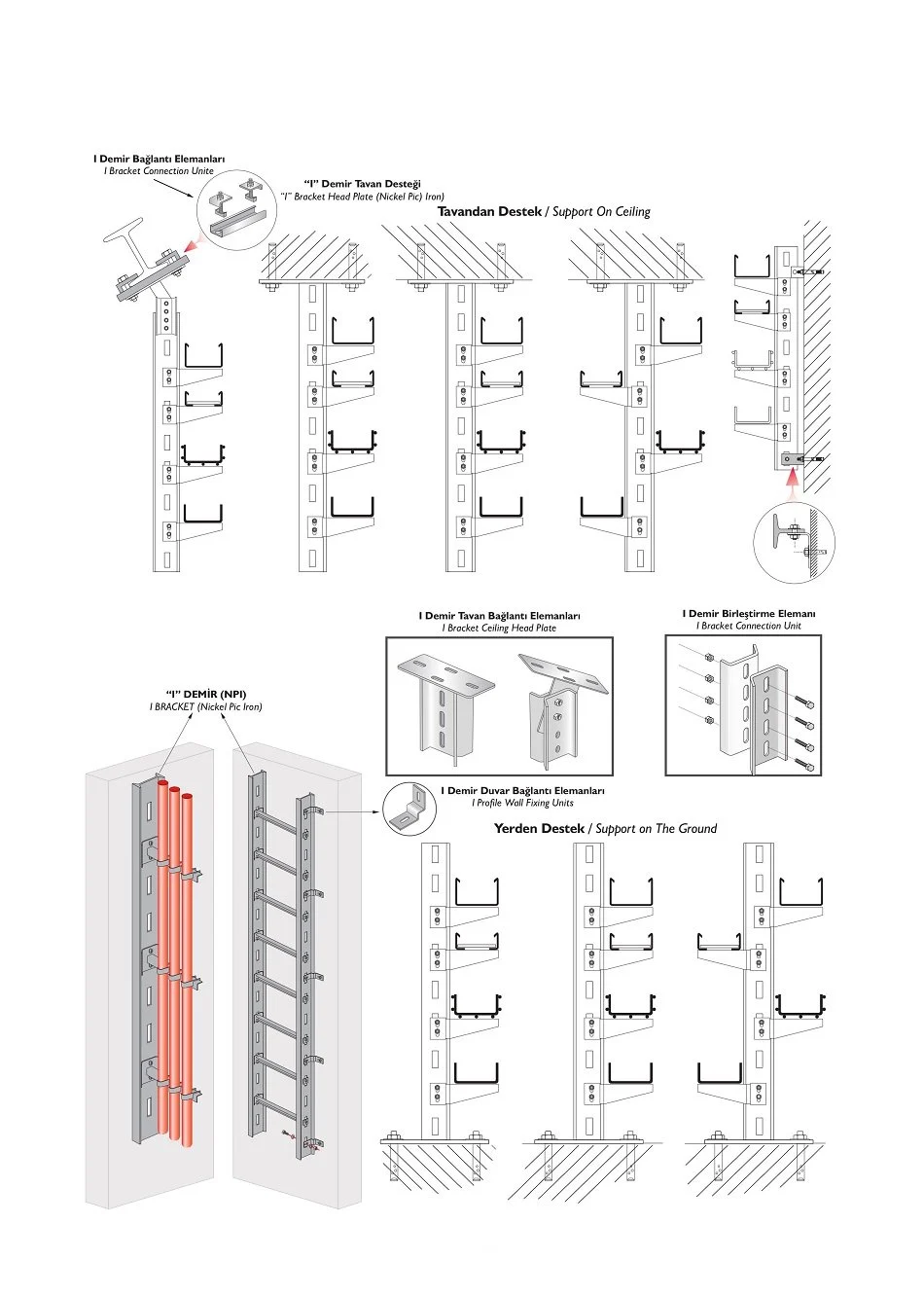 I Demir Bağlantı Elemanları
I Bracket Connection Unite

"I" Demir Tavan Desteği
"I" Bracket Head Plate (Nickel Pic) Iron)

Tavandan Destek / Support On Ceiling

I Demir Tavan Bağlantı Elemanları
I Bracket Ceiling Head Plate

I Demir Birleştirme Elemanı
I Bracket Connection Unit

"I" DEMİR (NPI)
I BRACKET (Nickel Pic Iron)

I Demir Duvar Bağlantı Elemanları
I Profile Wall Fixing Units

Yerden Destek / Support on The Ground